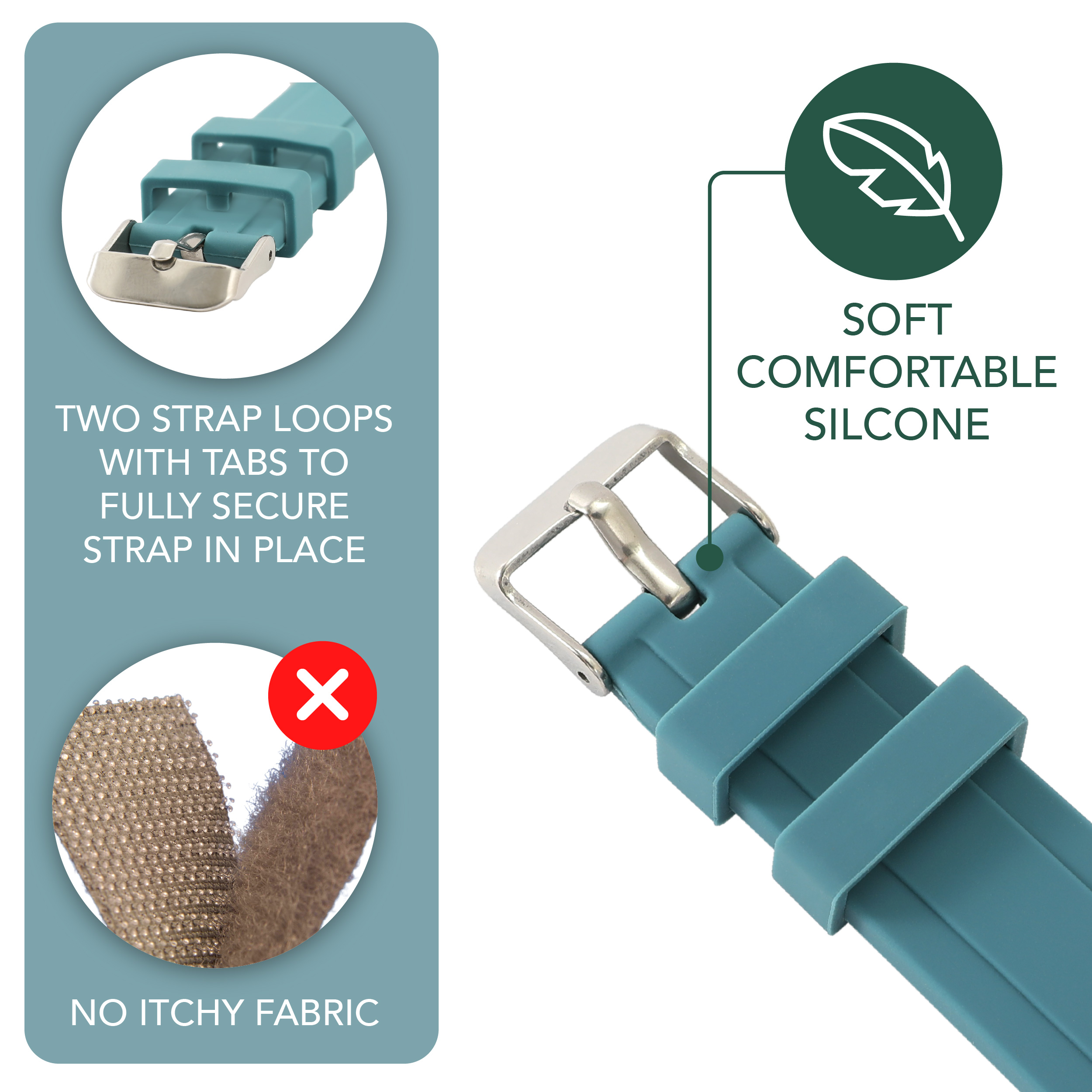 TWO STRAP LOOPS WITH TABS TO FULLY SECURE STRAP IN PLACE

NO ITCHY FABRIC

SOFT COMFORTABLE SILCONE